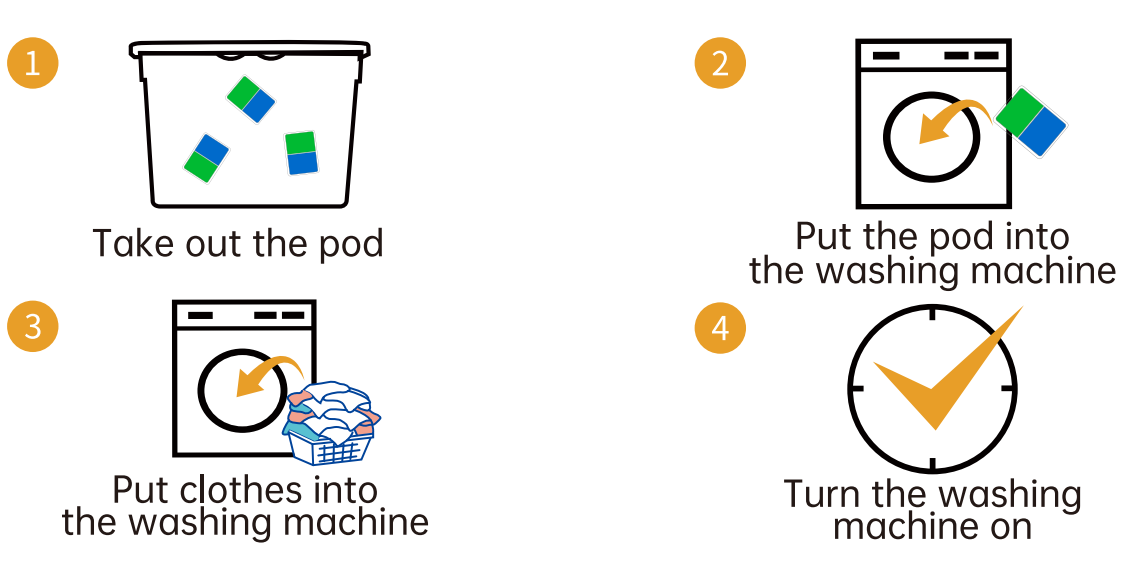 1
Take out the pod

2
Put the pod into the washing machine

3
Put clothes into the washing machine

4
Turn the washing machine on